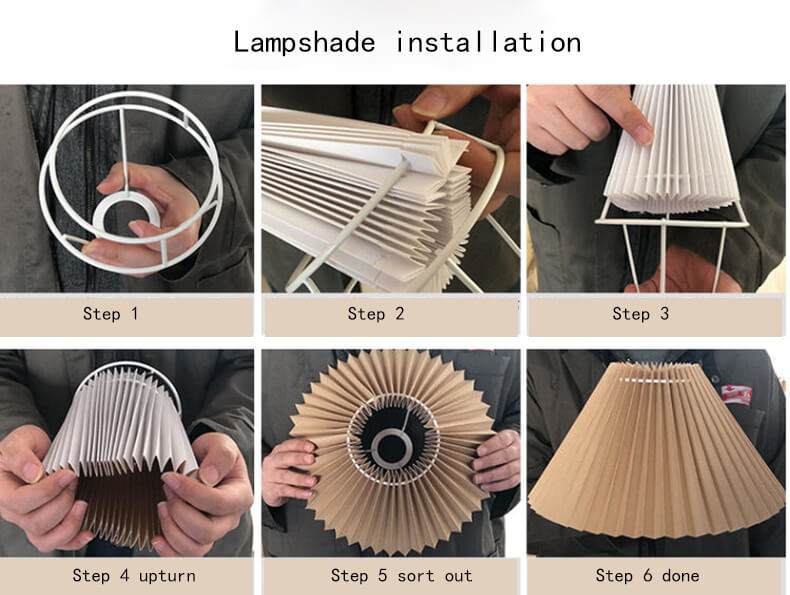 Lampshade installation

Step 1

Step 2

Step 3

Step 4 upturn

Step 5 sort out

Step 6 done